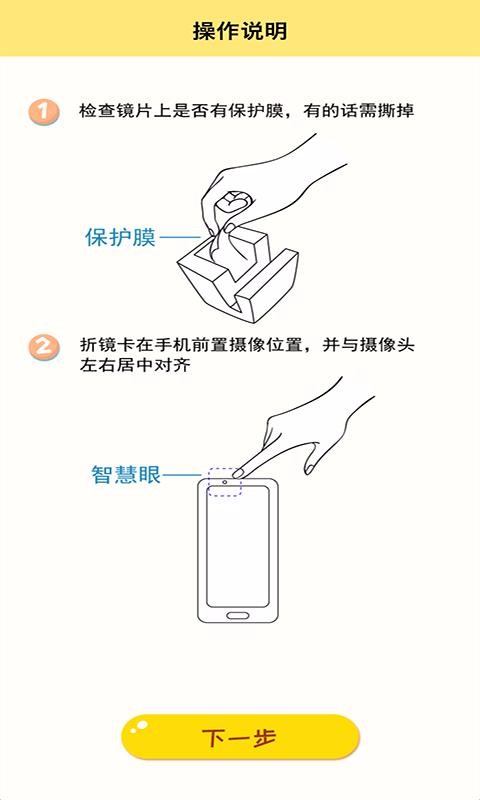 操作说明

1 检查镜片上是否有保护膜，有的话需撕掉

保护膜

2 折镜卡在手机前置摄像位置，并与摄像头左右居中对齐

智慧眼

下一步